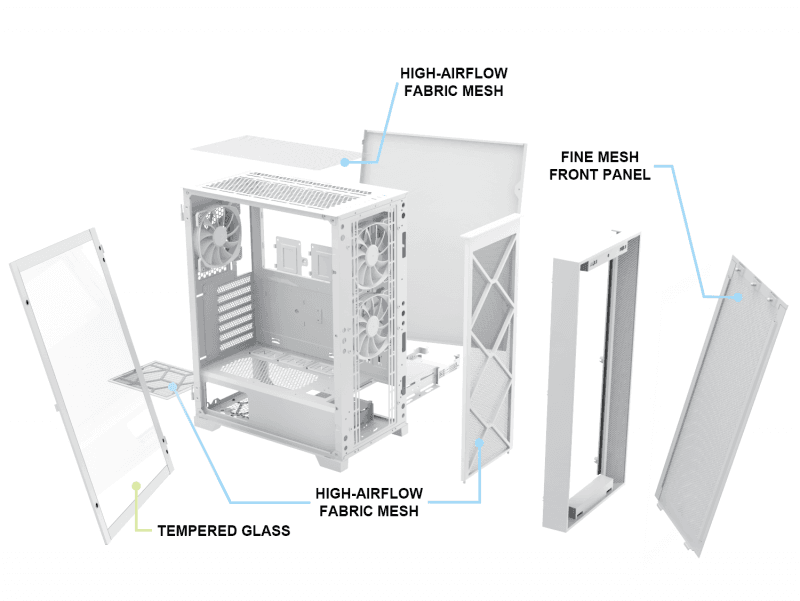 HIGH-AIRFLOW
FABRIC MESH

FINE MESH
FRONT PANEL

HIGH-AIRFLOW
FABRIC MESH

TEMPERED GLASS